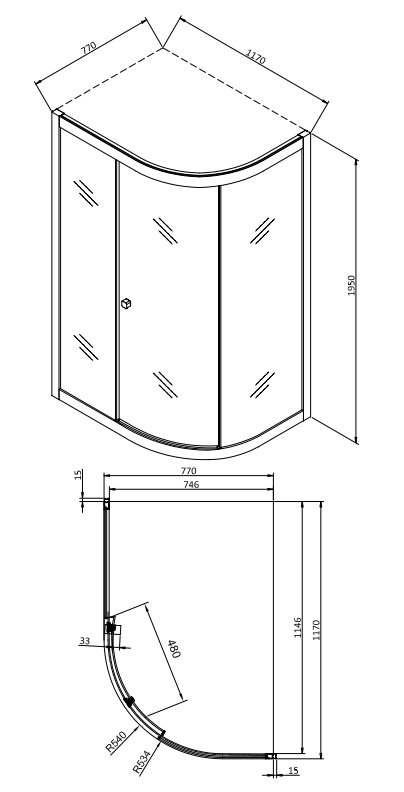 770
1170
1950
15
770
746
33
480
1146
1170
R540
R534
15