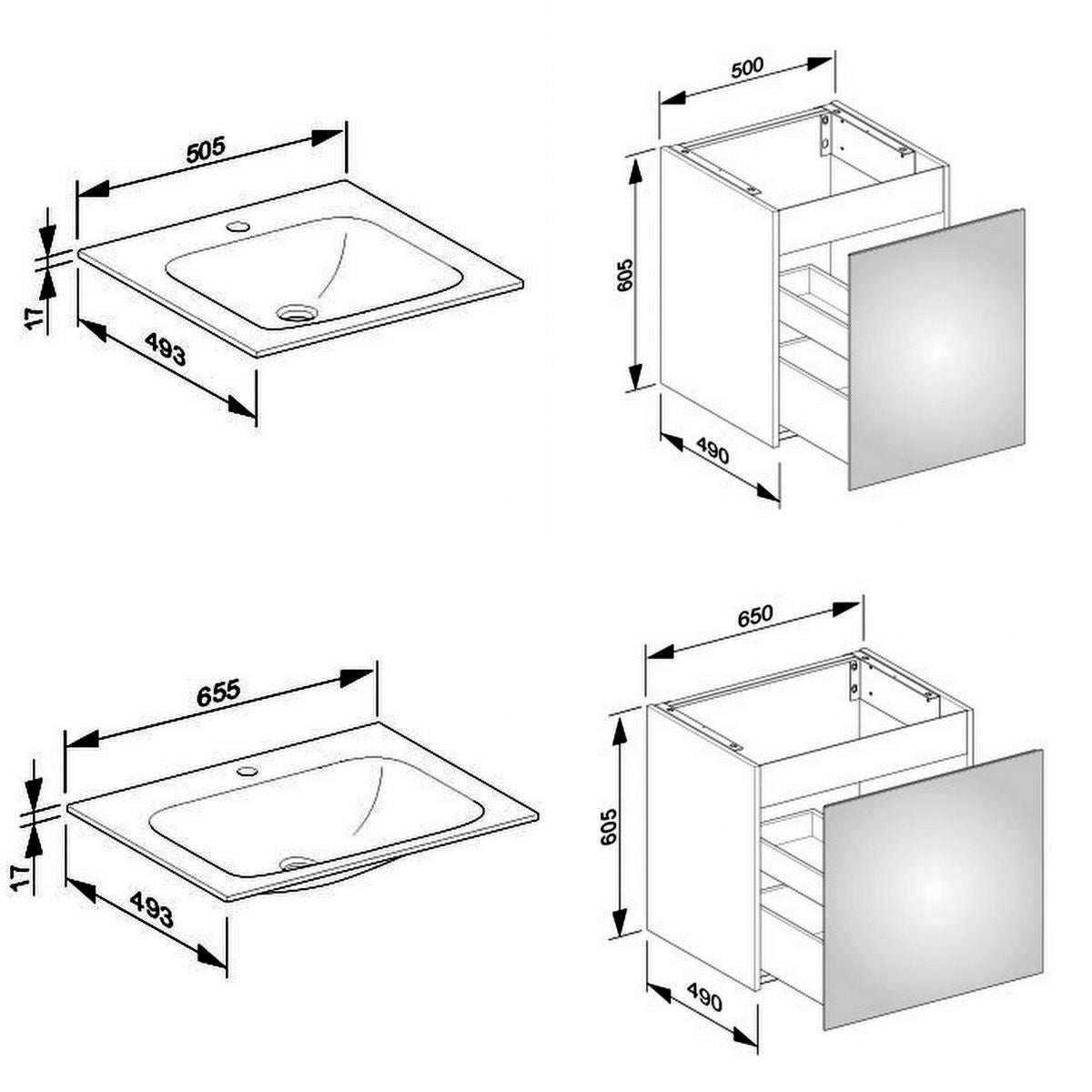 505
17
493

500
605
490

655
17
493

650
605
490