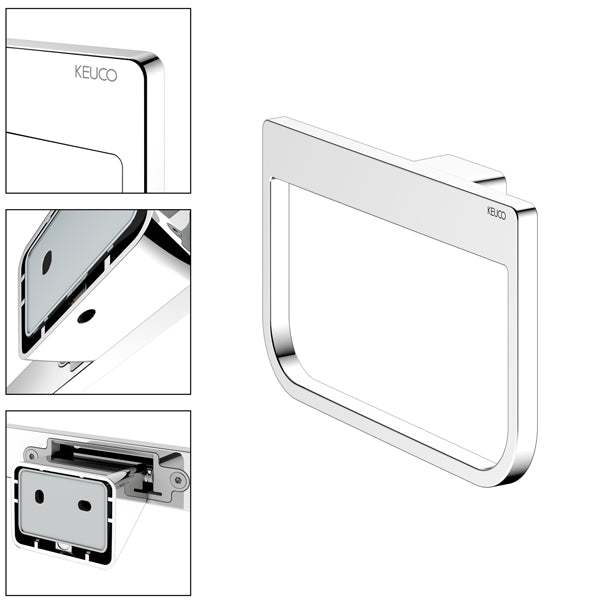 KEUCO

KEUCO